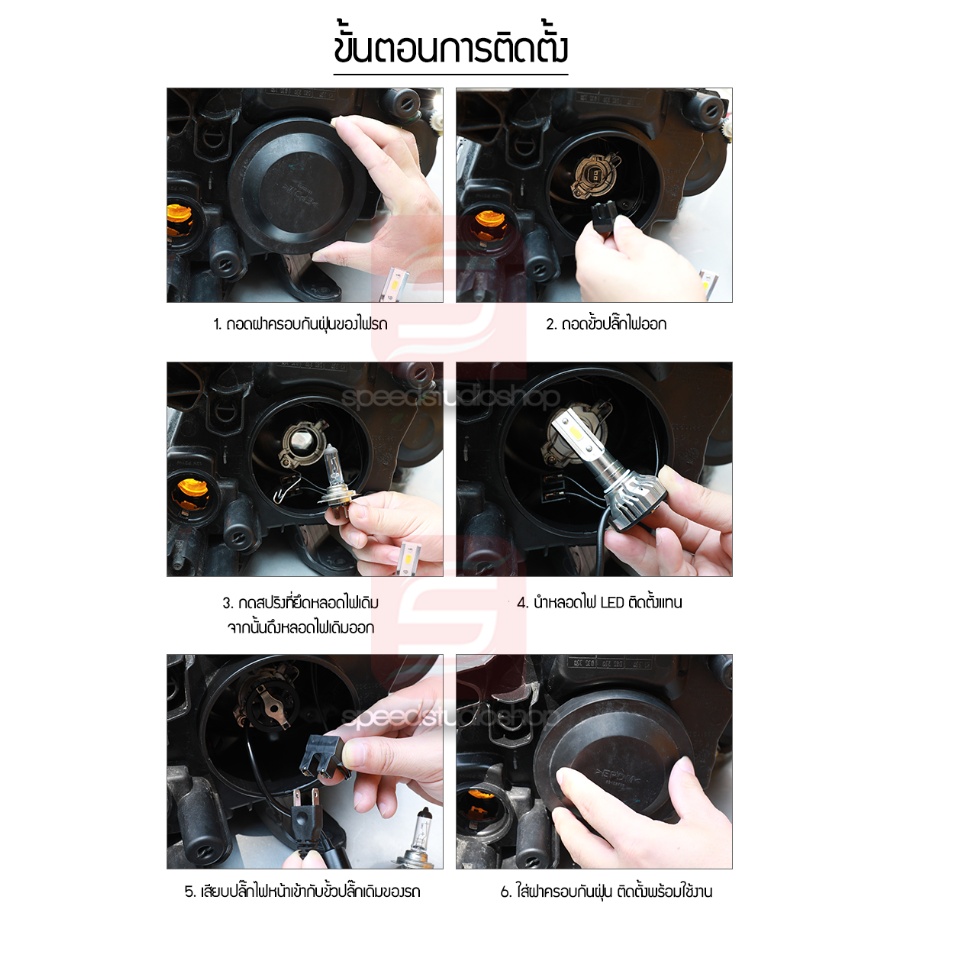 ขั้นตอนการติดตั้ง

1. ถอดฝาครอบกันฝุ่นของไฟรถ

2. ถอดขั้วปลั๊กไฟออก

speedstudioshop

3. กดสปริงที่ยึดหลอดไฟเดิม จากนั้นดึงหลอดไฟเดิมออก

4. นำหลอดไฟ LED ติดตั้งแทน

speedstudioshop

5. เสียบปลั๊กไฟหน้าเข้ากับขั้วปลั๊กเดิมของรถ

6. ใส่ฝาครอบกันฝุ่น ติดตั้งพร้อมใช้งาน