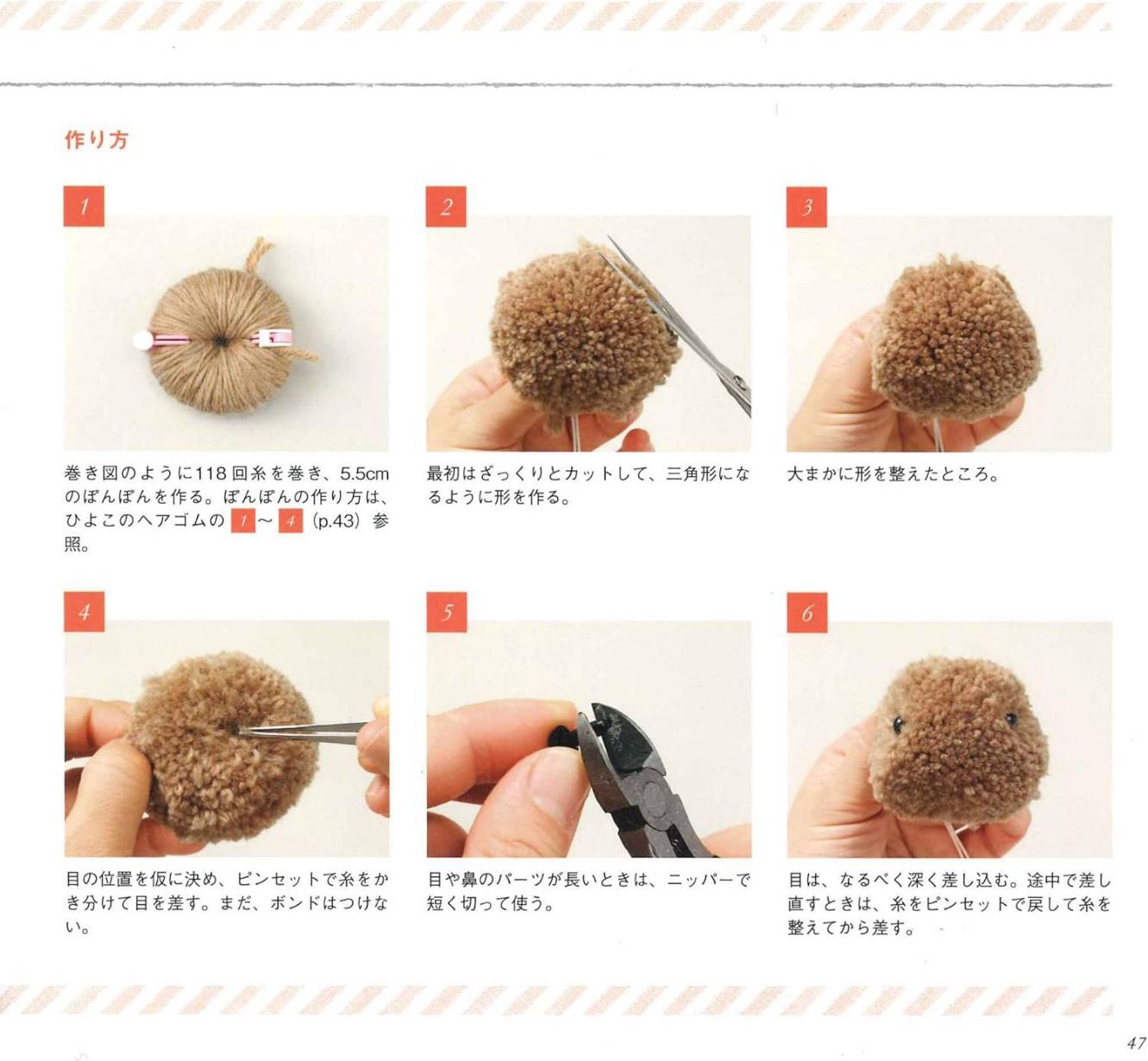 作り方

1

巻き図のように118回糸を巻き、5.5cmのぽんぽんを作る。ぽんぽんの作り方は、ひよこのヘアゴムの 1 ~ 4 (p.43) 参照。

2

最初はざっくりとカットして、三角形になるように形を作る。

3

大まかに形を整えたところ。

4

目の位置を仮に決め、ピンセットで糸をかき分けて目を差す。まだ、ボンドはつけない。

5

目や鼻のパーツが長いときは、ニッパーで短く切って使う。

6

目は、なるべく深く差し込む。途中で差し直すときは、糸をピンセットで戻して糸を整えてから差す。

47