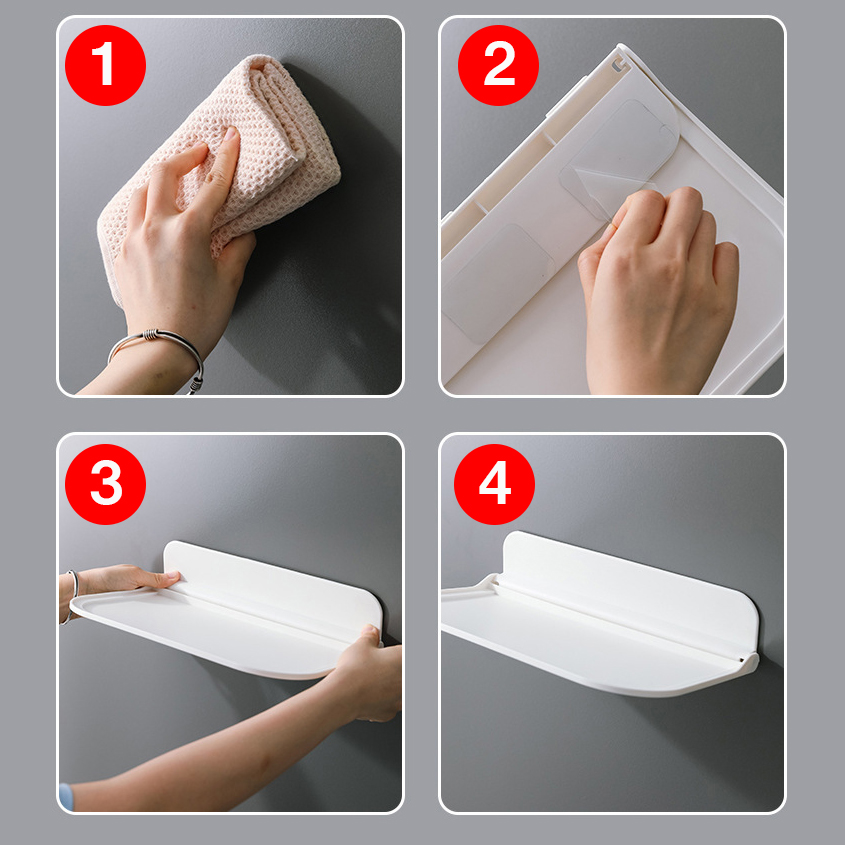 1

2

3

4