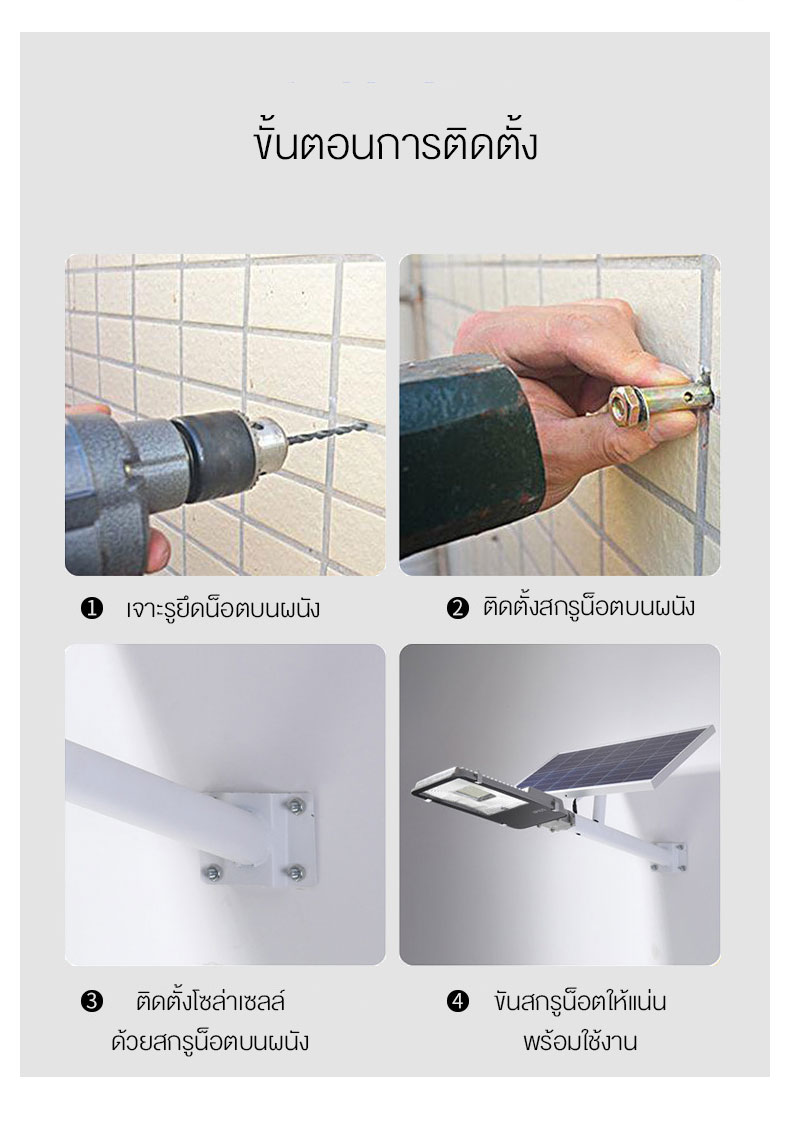 ขั้นตอนการติดตั้ง

❶ เจาะรูยึดน็อตบนผนัง

❷ ติดตั้งสกรูน็อตบนผนัง

❸ ติดตั้งโซล่าเซลล์ ด้วยสกรูน็อตบนผนัง

❹ ขันสกรูน็อตให้แน่น พร้อมใช้งาน