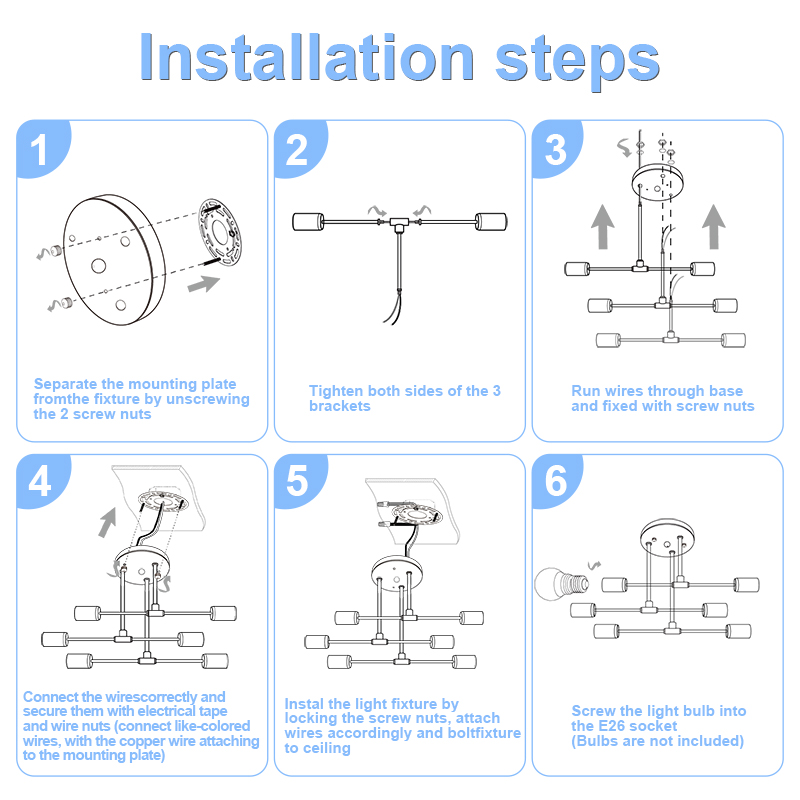 Installation steps

1

Separate the mounting plate fromthe fixture by unscrewing the 2 screw nuts

2

Tighten both sides of the 3 brackets

3

Run wires through base and fixed with screw nuts

4

Connect the wirescorrectly and secure them with electrical tape and wire nuts (connect like-colored wires, with the copper wire attaching to the mounting plate)

5

Instal the light fixture by locking the screw nuts, attach wires accordingly and boltfixture to ceiling

6

Screw the light bulb into the E26 socket (Bulbs are not included)