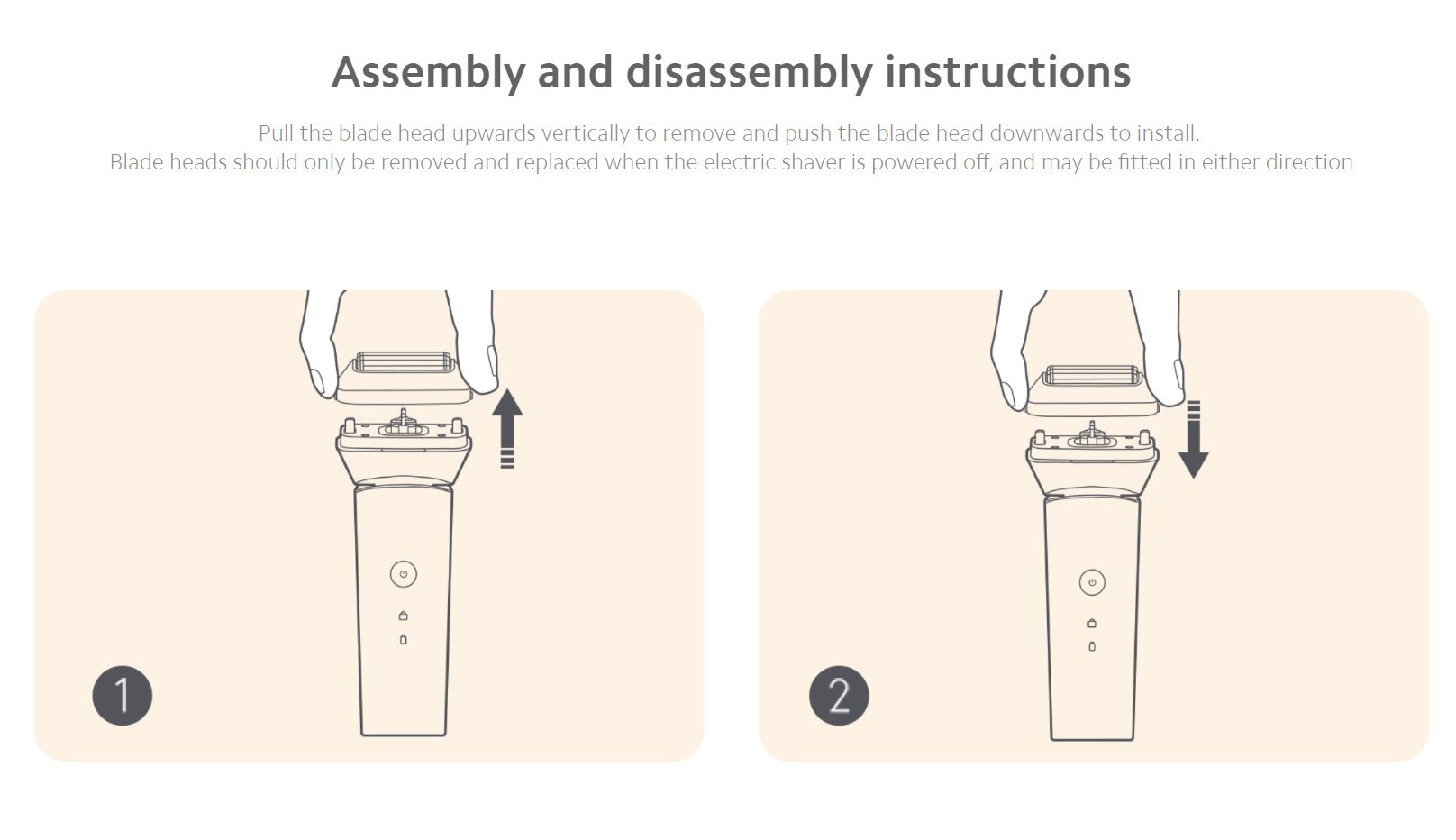 Assembly and disassembly instructions

Pull the blade head upwards vertically to remove and push the blade head downwards to install.
Blade heads should only be removed and replaced when the electric shaver is powered off, and may be fitted in either direction

1

2