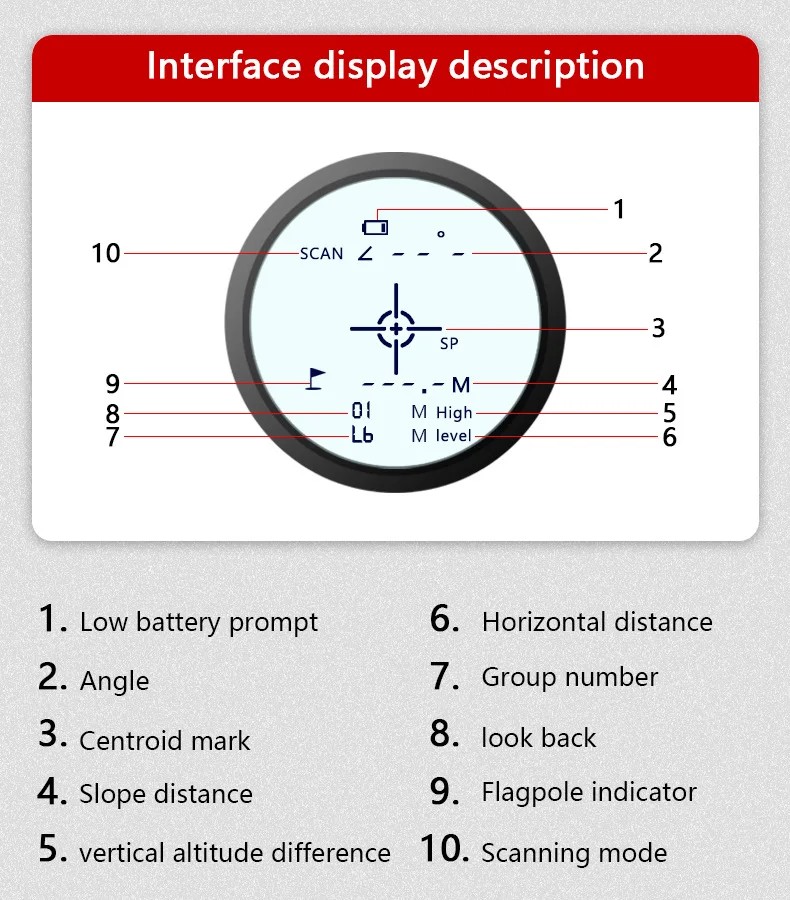 Interface display description

1
10 SCAN ∠ - - - ° 2
SP 3
9 - - - . - M 4
8 01 M High 5
7 L6 M level 6

1. Low battery prompt
2. Angle
3. Centroid mark
4. Slope distance
5. vertical altitude difference

6. Horizontal distance
7. Group number
8. look back
9. Flagpole indicator
10. Scanning mode