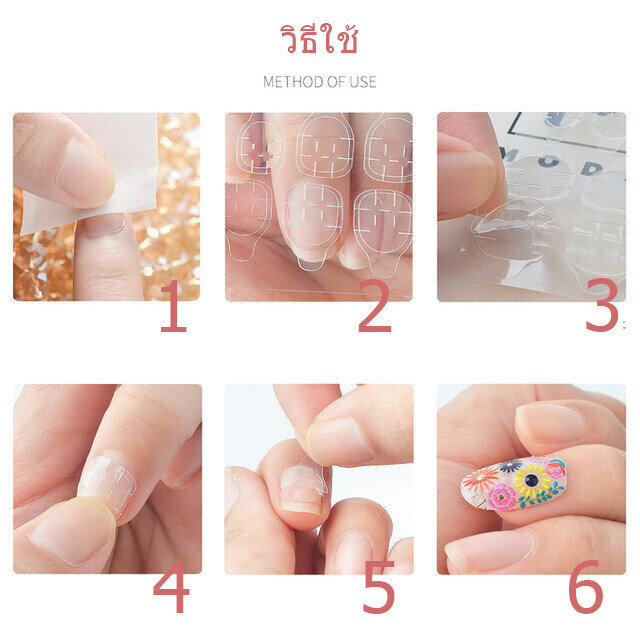 วิธีใช้

METHOD OF USE

1

2

MOD

3

4

5

6