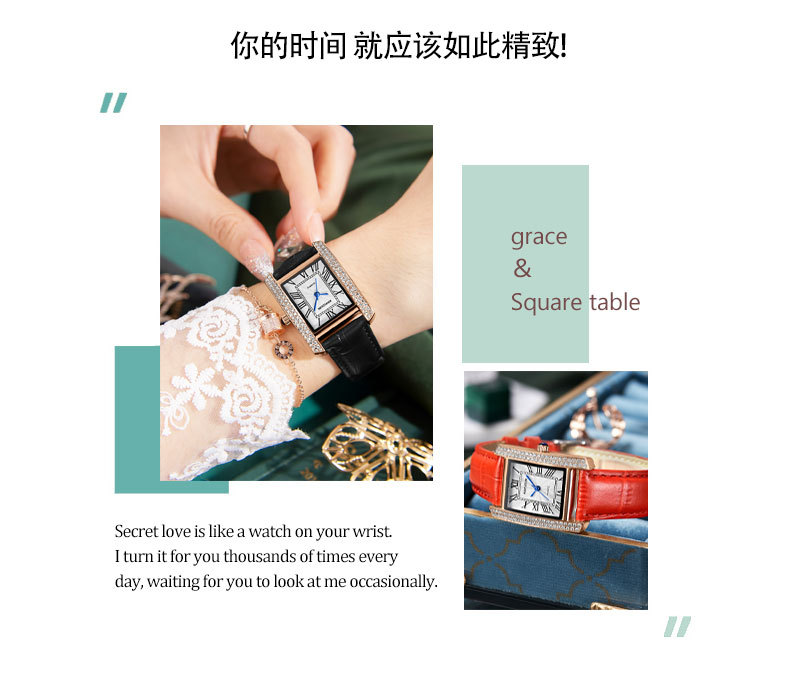 你的时间 就应该如此精致!

"

grace
&
Square table

Secret love is like a watch on your wrist. I turn it for you thousands of times every day, waiting for you to look at me occasionally.

"