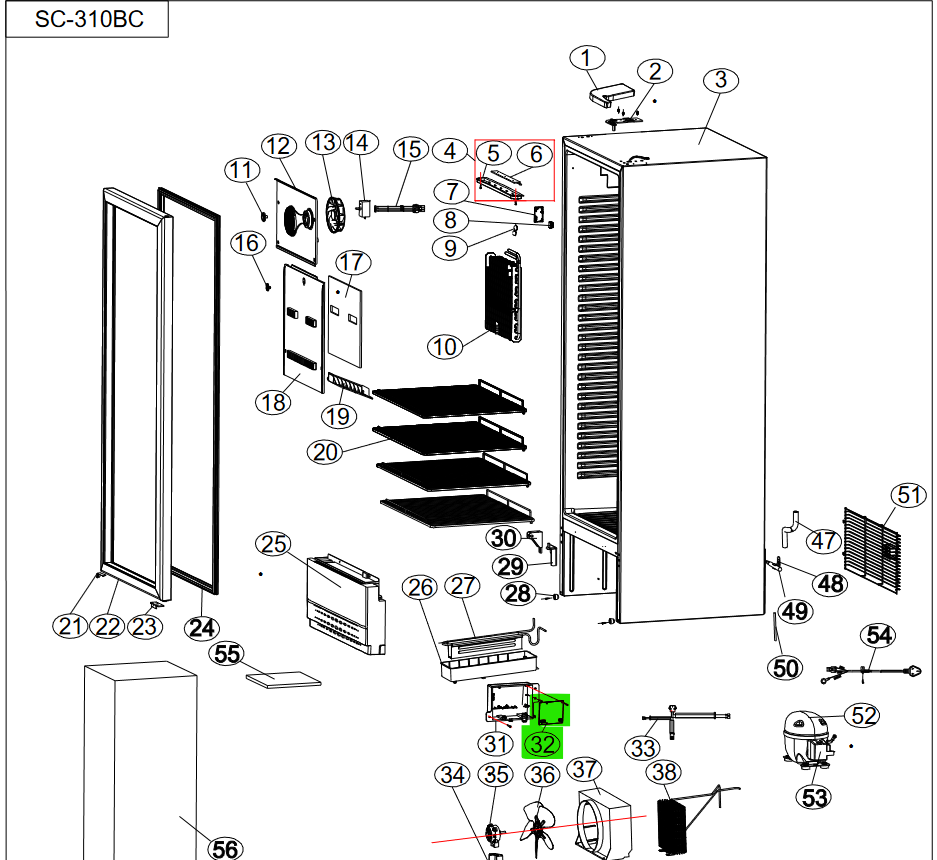 SC-310BC

1
2
3
4
5
6
7
8
9
10
11
12
13
14
15
16
17
18
19
20
21
22
23
24
25
26
27
28
29
30
31
32
33
34
35
36
37
38
47
48
49
50
51
52
53
54
55
56