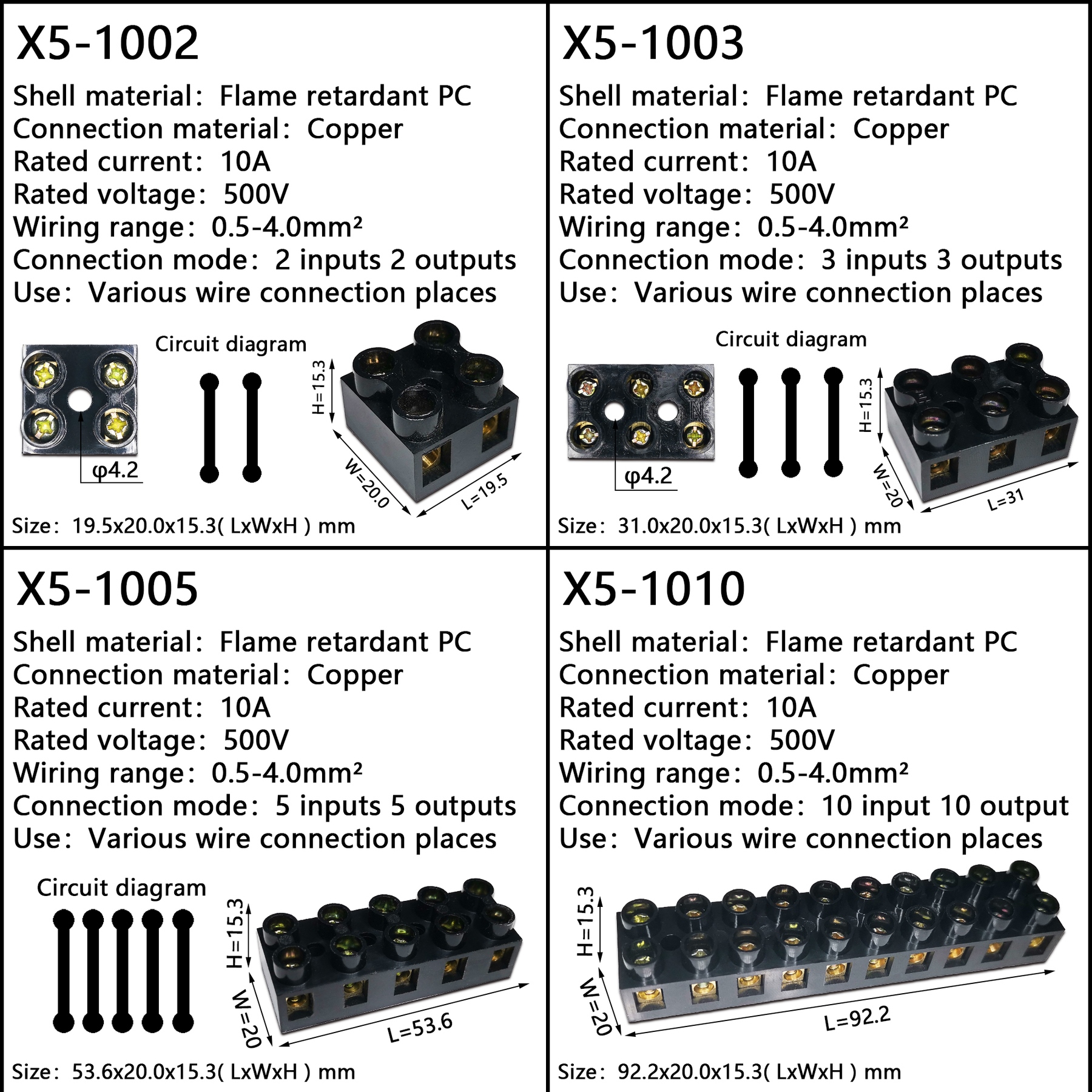 X5-1002

Shell material: Flame retardant PC
Connection material: Copper
Rated current: 10A
Rated voltage: 500V
Wiring range: 0.5-4.0mm²
Connection mode: 2 inputs 2 outputs
Use: Various wire connection places

Circuit diagram

φ4.2

H=15.3

W=20.0

L=19.5

Size: 19.5x20.0x15.3( LxWxH ) mm

X5-1003

Shell material: Flame retardant PC
Connection material: Copper
Rated current: 10A
Rated voltage: 500V
Wiring range: 0.5-4.0mm²
Connection mode: 3 inputs 3 outputs
Use: Various wire connection places

Circuit diagram

φ4.2

H=15.3

W=20

L=31

Size: 31.0x20.0x15.3( LxWxH ) mm

X5-1005

Shell material: Flame retardant PC
Connection material: Copper
Rated current: 10A
Rated voltage: 500V
Wiring range: 0.5-4.0mm²
Connection mode: 5 inputs 5 outputs
Use: Various wire connection places

Circuit diagram

H=15.3

W=20

L=53.6

Size: 53.6x20.0x15.3( LxWxH ) mm

X5-1010

Shell material: Flame retardant PC
Connection material: Copper
Rated current: 10A
Rated voltage: 500V
Wiring range: 0.5-4.0mm²
Connection mode: 10 input 10 output
Use: Various wire connection places

H=15.3

W=20

L=92.2

Size: 92.2x20.0x15.3( LxWxH ) mm