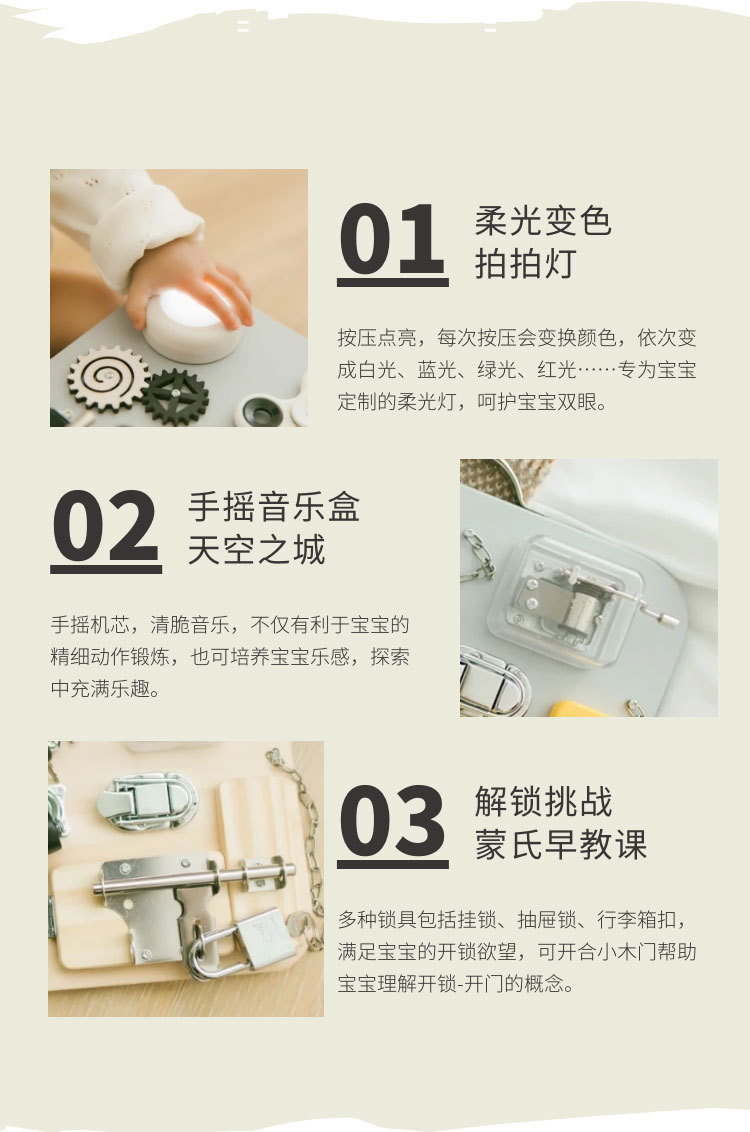 01
柔光变色
拍拍灯

按压点亮，每次按压会变换颜色，依次变成白光、蓝光、绿光、红光……专为宝宝定制的柔光灯，呵护宝宝双眼。

02
手摇音乐盒
天空之城

手摇机芯，清脆音乐，不仅有利于宝宝的精细动作锻炼，也可培养宝宝乐感，探索中充满乐趣。

03
解锁挑战
蒙氏早教课

多种锁具包括挂锁、抽屉锁、行李箱扣，满足宝宝的开锁欲望，可开合小木门帮助宝宝理解开锁-开门的概念。