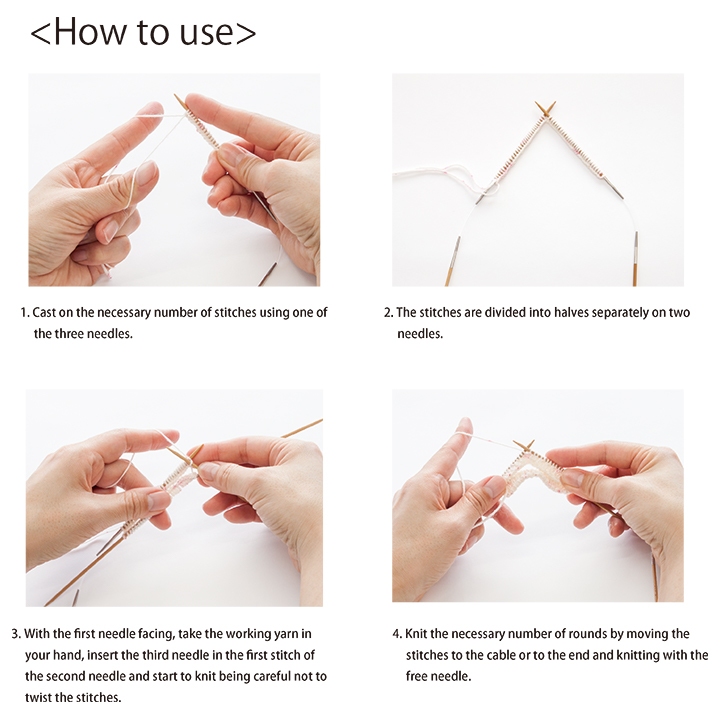 <How to use>

1. Cast on the necessary number of stitches using one of the three needles.

2. The stitches are divided into halves separately on two needles.

3. With the first needle facing, take the working yarn in your hand, insert the third needle in the first stitch of the second needle and start to knit being careful not to twist the stitches.

4. Knit the necessary number of rounds by moving the stitches to the cable or to the end and knitting with the free needle.