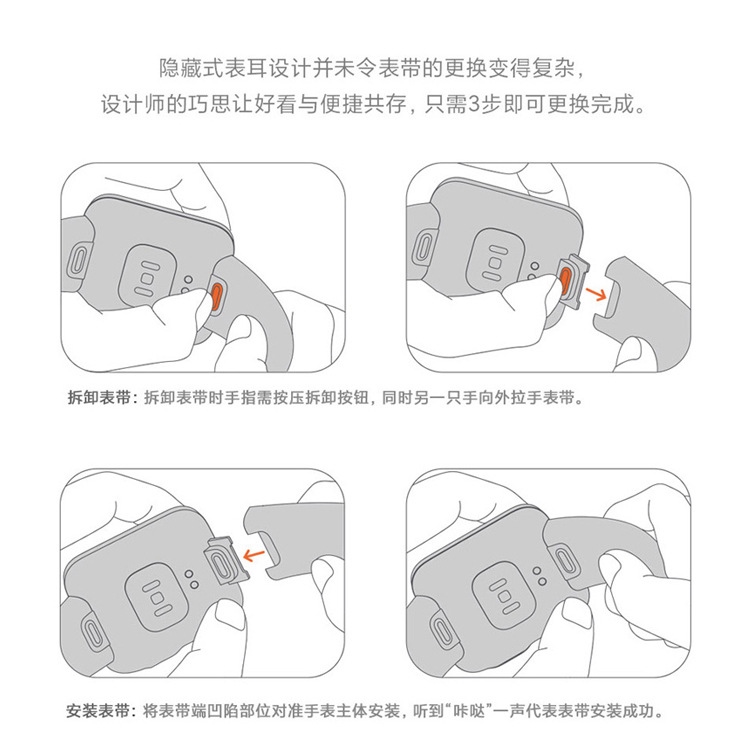 隐藏式表耳设计并未令表带的更换变得复杂，
设计师的巧思让好看与便捷共存，只需3步即可更换完成。

拆卸表带：拆卸表带时手指需按压拆卸按钮，同时另一只手向外拉手表带。

安装表带：将表带端凹陷部位对准手表主体安装，听到“咔哒”一声代表表带安装成功。