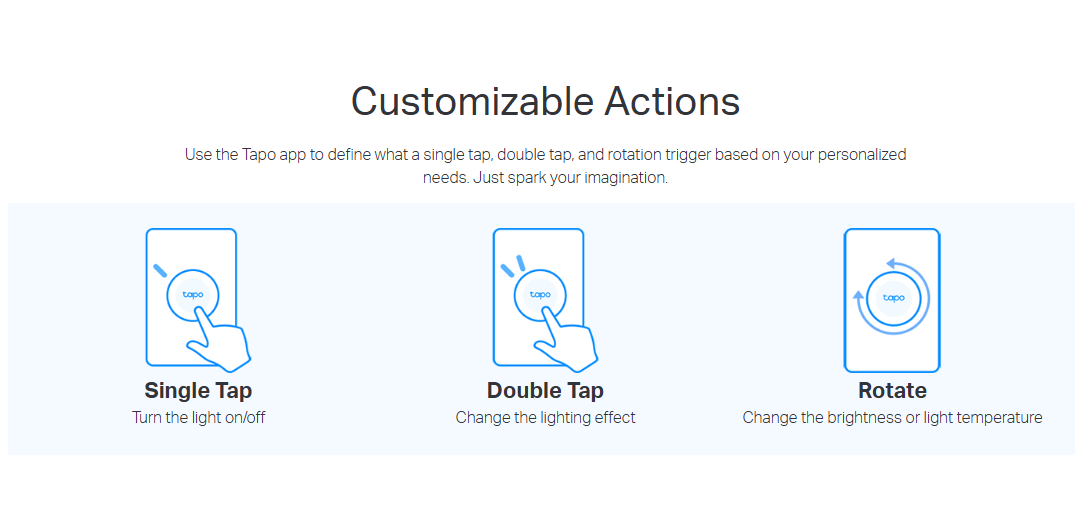 Customizable Actions

Use the Tapo app to define what a single tap, double tap, and rotation trigger based on your personalized needs. Just spark your imagination.

tapo

Single Tap
Turn the light on/off

tapo

Double Tap
Change the lighting effect

tapo

Rotate
Change the brightness or light temperature