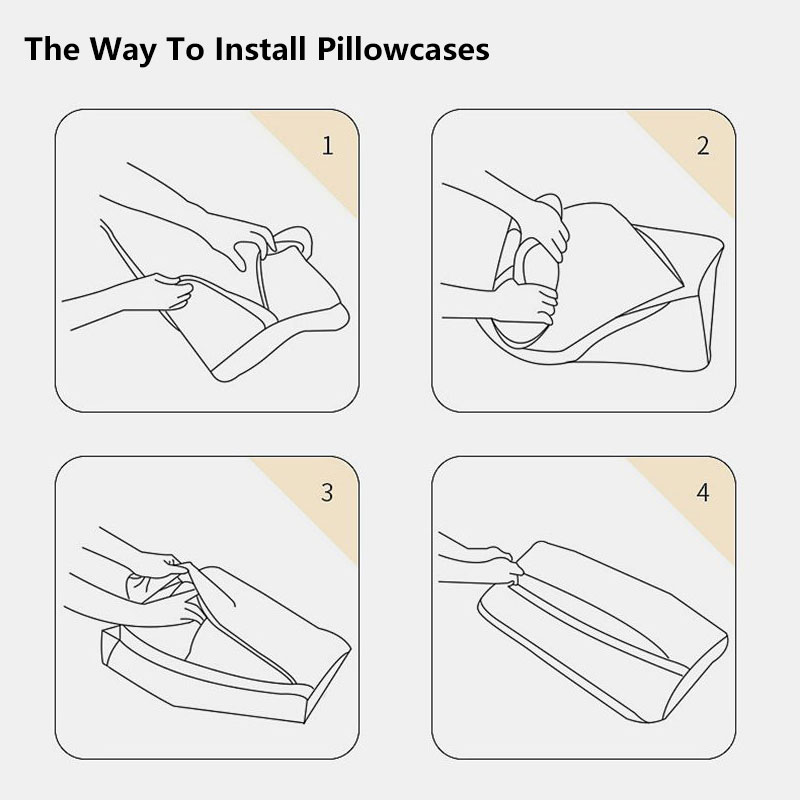 The Way To Install Pillowcases

1

2

3

4