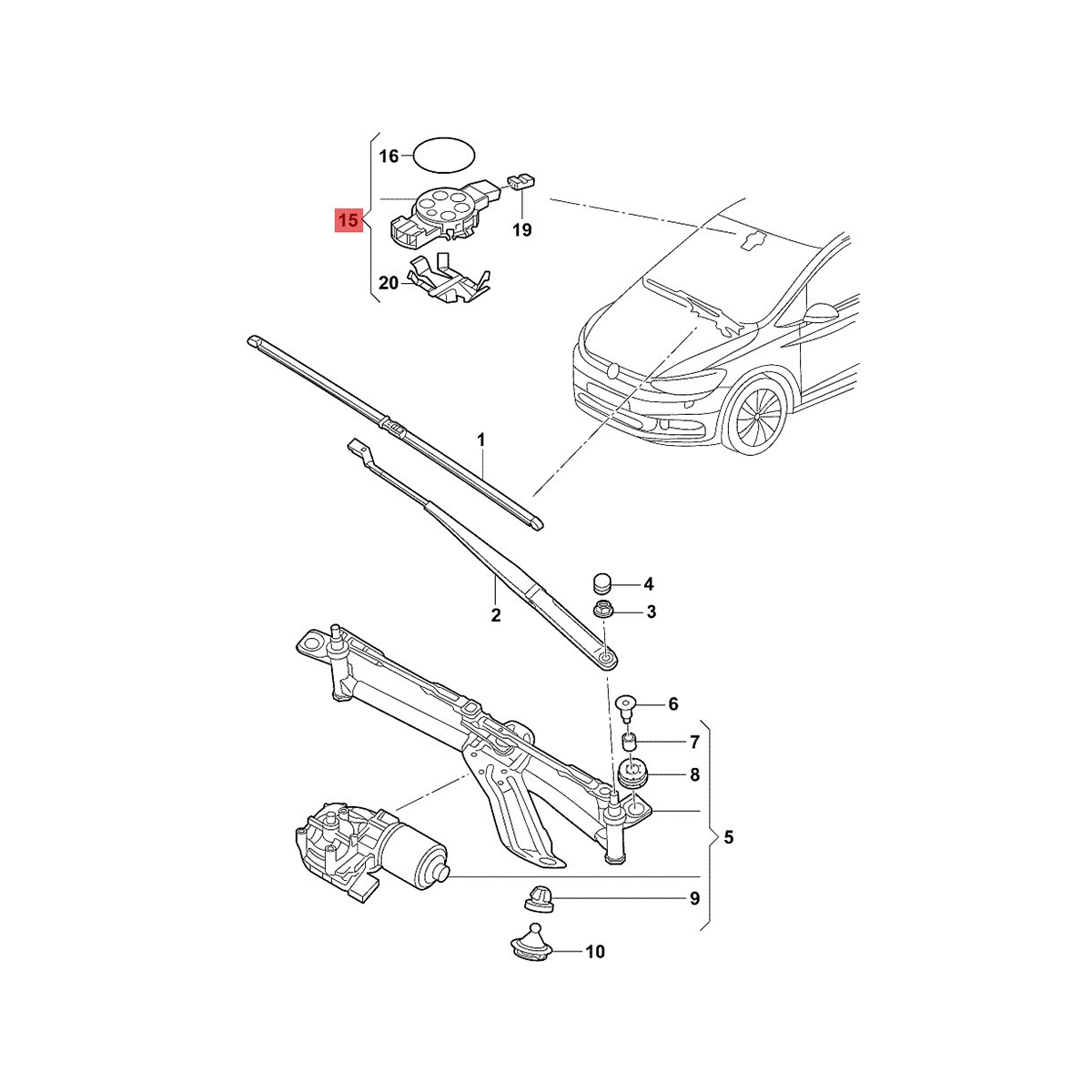 16
15
19
20
1
2
4
3
6
7
8
5
9
10