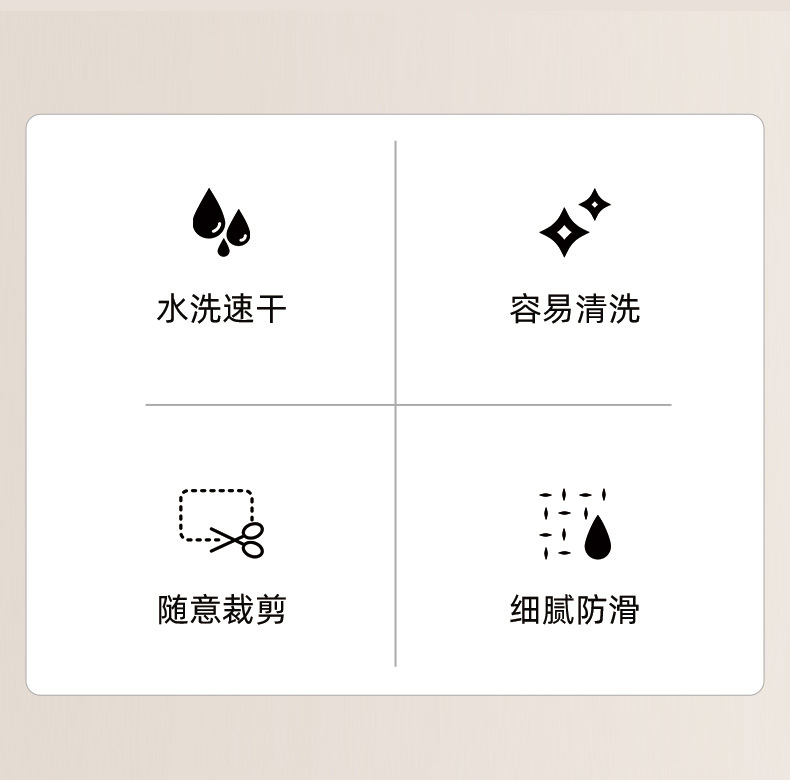 水洗速干

容易清洗

随意裁剪

细腻防滑