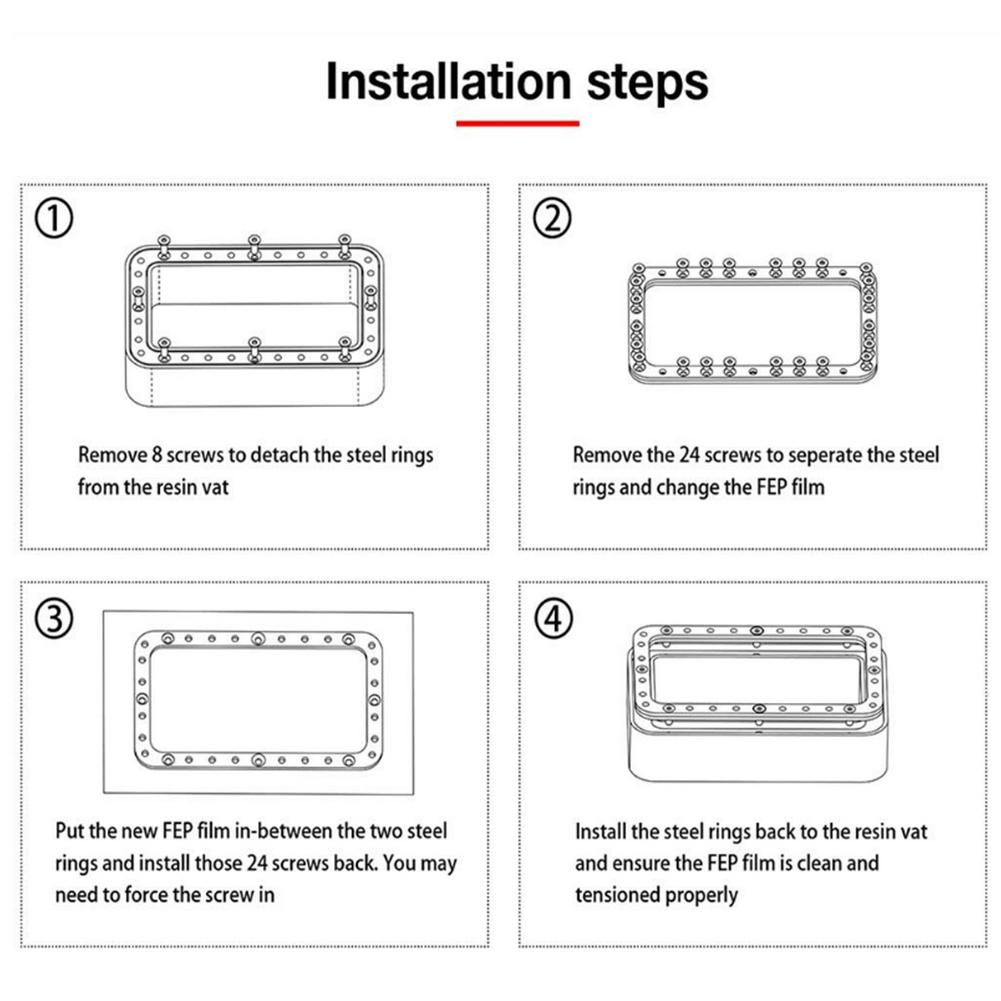 Installation steps

①

Remove 8 screws to detach the steel rings from the resin vat

②

Remove the 24 screws to seperate the steel rings and change the FEP film

③

Put the new FEP film in-between the two steel rings and install those 24 screws back. You may need to force the screw in

④

Install the steel rings back to the resin vat and ensure the FEP film is clean and tensioned properly